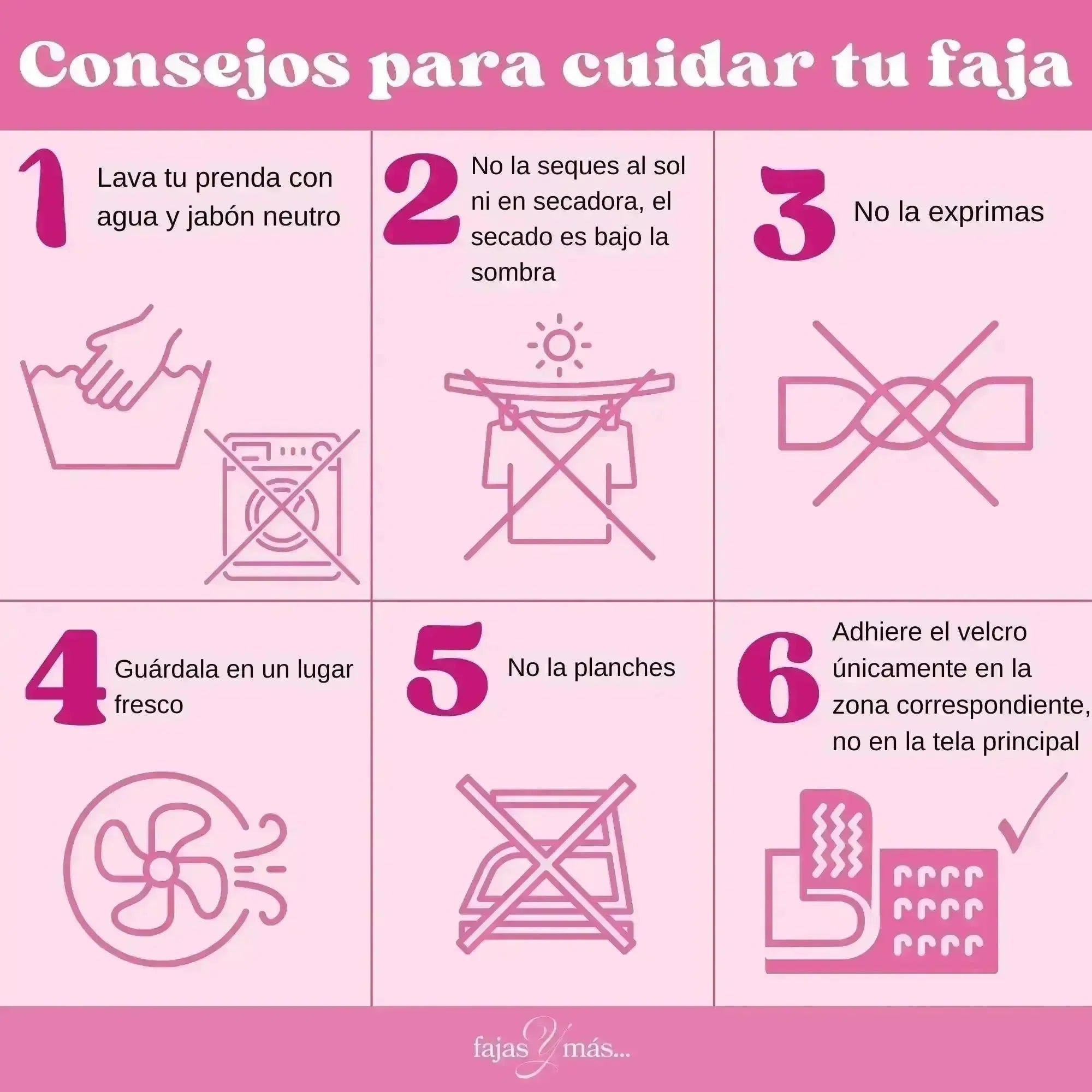 Consejos para cuidar tu faja

1 Lava tu prenda con agua y jabón neutro

2 No la seques al sol ni en secadora, el secado es bajo la sombra

3 No la exprimas

4 Guárdala en un lugar fresco

5 No la planches

6 Adhiere el velcro únicamente en la zona correspondiente, no en la tela principal

fajas Y más...