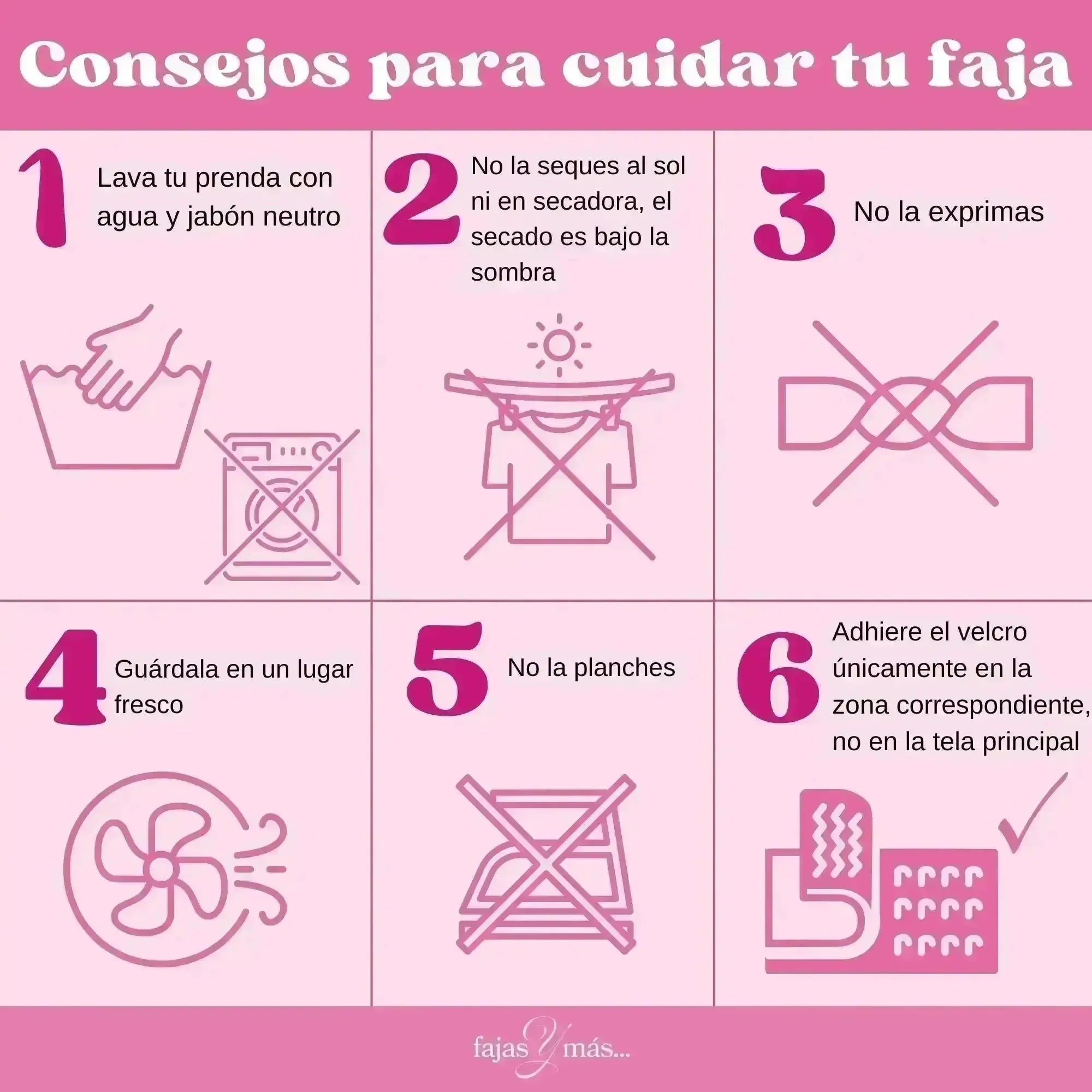 Consejos para cuidar tu faja

1 Lava tu prenda con agua y jabón neutro

2 No la seques al sol ni en secadora, el secado es bajo la sombra

3 No la exprimas

4 Guárdala en un lugar fresco

5 No la planches

6 Adhiere el velcro únicamente en la zona correspondiente, no en la tela principal

fajas Y más...